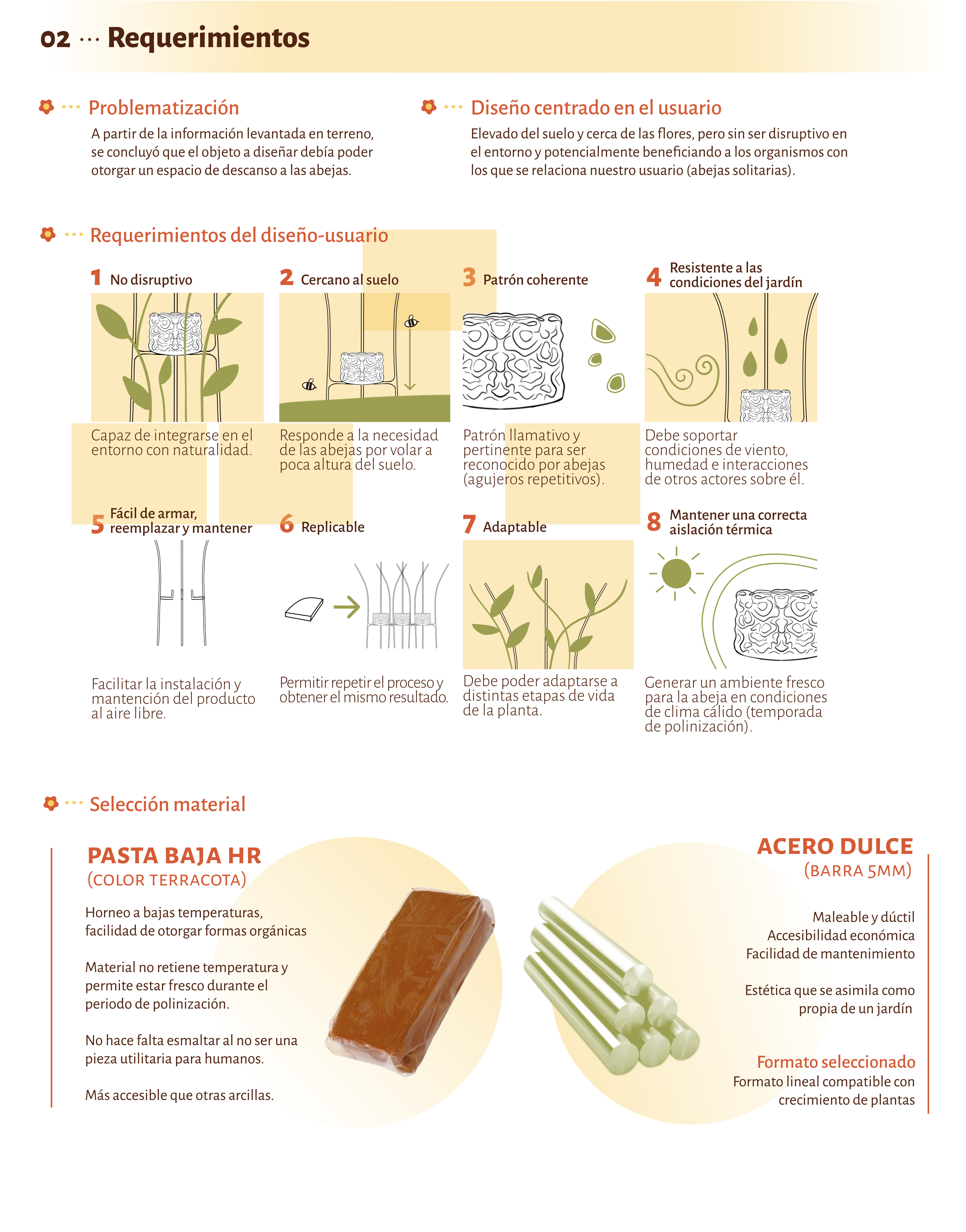 02 ··· Requerimientos

··· Problematización

A partir de la información levantada en terreno, se concluyó que el objeto a diseñar debía poder otorgar un espacio de descanso a las abejas.

··· Diseño centrado en el usuario

Elevado del suelo y cerca de las flores, pero sin ser disruptivo en el entorno y potencialmente beneficiando a los organismos con los que se relaciona nuestro usuario (abejas solitarias).

··· Requerimientos del diseño-usuario

1 No disruptivo

Capaz de integrarse en el entorno con naturalidad.

2 Cercano al suelo

Responde a la necesidad de las abejas por volar a poca altura del suelo.

3 Patrón coherente

Patrón llamativo y pertinente para ser reconocido por abejas (agujeros repetitivos).

4 Resistente a las condiciones del jardín

Debe soportar condiciones de viento, humedad e interacciones de otros actores sobre él.

5 Fácil de armar, reemplazar y mantener

Facilitar la instalación y mantención del producto al aire libre.

6 Replicable

Permitir repetir el proceso y obtener el mismo resultado.

7 Adaptable

Debe poder adaptarse a distintas etapas de vida de la planta.

8 Mantener una correcta aislación térmica

Generar un ambiente fresco para la abeja en condiciones de clima cálido (temporada de polinización).

··· Selección material

PASTA BAJA HR
(COLOR TERRACOTA)

Horneo a bajas temperaturas, facilidad de otorgar formas orgánicas

Material no retiene temperatura y permite estar fresco durante el periodo de polinización.

No hace falta esmaltar al no ser una pieza utilitaria para humanos.

Más accesible que otras arcillas.

ACERO DULCE
(BARRA 5MM)

Maleable y dúctil
Accesibilidad económica
Facilidad de mantenimiento

Estética que se asimila como propia de un jardín

Formato seleccionado
Formato lineal compatible con crecimiento de plantas